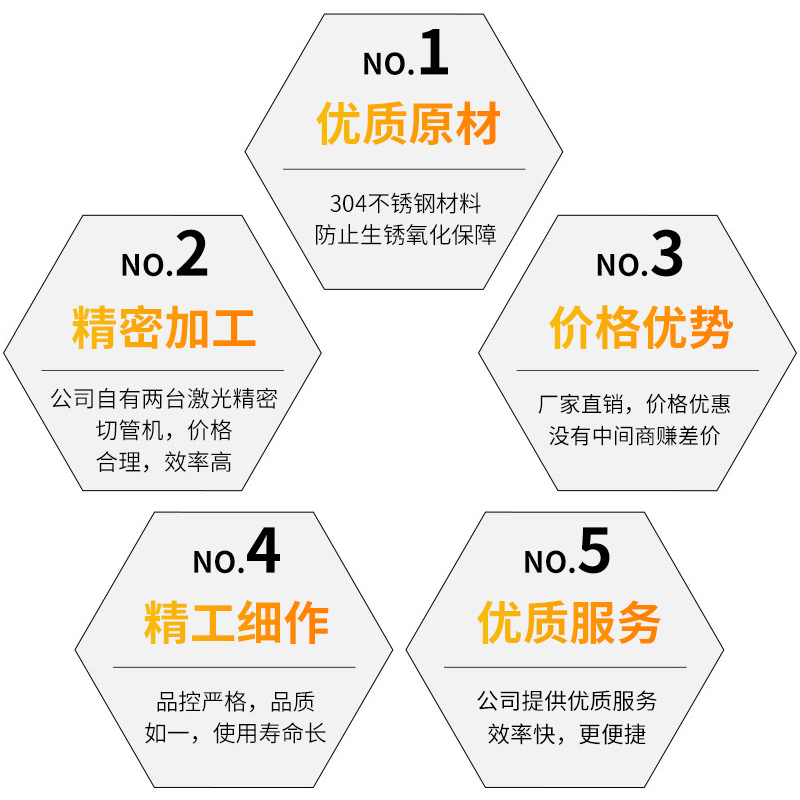 NO.1
优质原材

304不锈钢材料
防止生锈氧化保障

NO.2
精密加工

公司自有两台激光精密
切管机，价格
合理，效率高

NO.3
价格优势

厂家直销，价格优惠
没有中间商赚差价

NO.4
精工细作

品控严格，品质
如一，使用寿命长

NO.5
优质服务

公司提供优质服务
效率快，更便捷